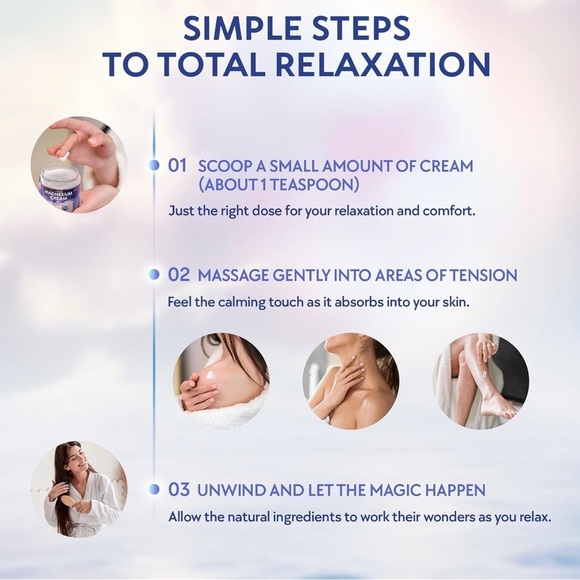 SIMPLE STEPS TO TOTAL RELAXATION

MAGNESIUM CREAM

01 SCOOP A SMALL AMOUNT OF CREAM (ABOUT 1 TEASPOON)

Just the right dose for your relaxation and comfort.

02 MASSAGE GENTLY INTO AREAS OF TENSION

Feel the calming touch as it absorbs into your skin.

03 UNWIND AND LET THE MAGIC HAPPEN

Allow the natural ingredients to work their wonders as you relax.